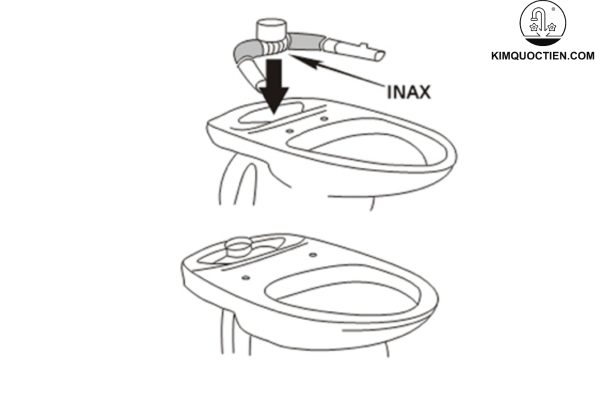 KIMQUOCTIEN.COM

INAX