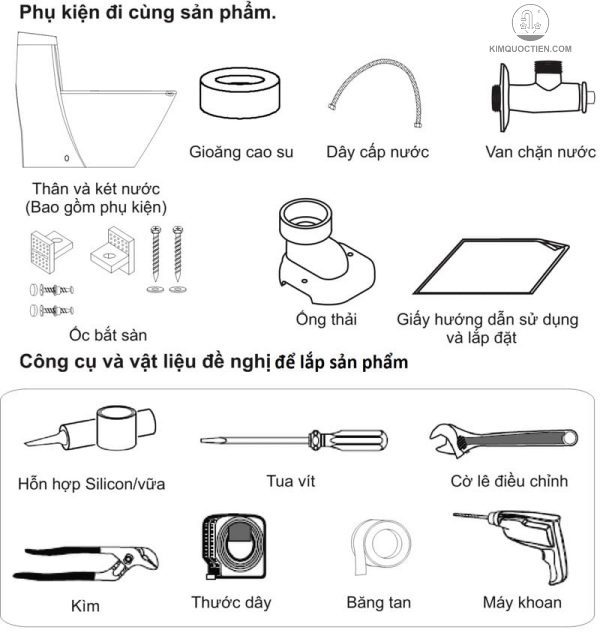 Phụ kiện đi cùng sản phẩm.

KIMQUOCTIEN.COM

Gioăng cao su

Dây cấp nước

Van chặn nước

Thân và két nước
(Bao gồm phụ kiện)

Ốc bắt sàn

Ống thải

Giấy hướng dẫn sử dụng và lắp đặt

Công cụ và vật liệu đề nghị để lắp sản phẩm

Hỗn hợp Silicon/vữa

Tua vít

Cờ lê điều chỉnh

Kìm

Thước dây

Băng tan

Máy khoan