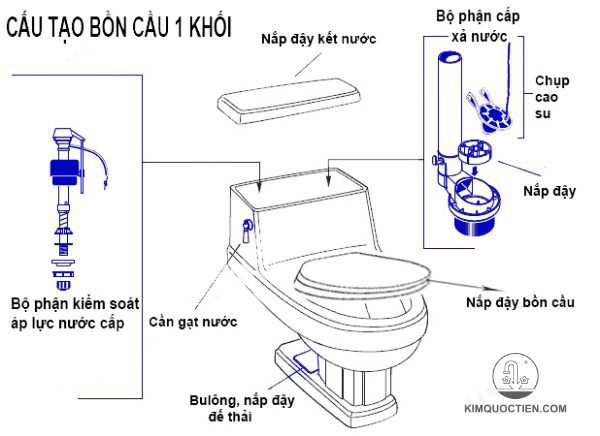 CẤU TẠO BỒN CẦU 1 KHỐI

Nắp đậy kết nước

Bộ phận cấp xả nước

Chụp cao su

Nắp đậy

Bộ phận kiểm soát áp lực nước cấp

Cần gạt nước

Nắp đậy bồn cầu

Bulông, nắp đậy đế thải

KIMQUOCTIEN.COM