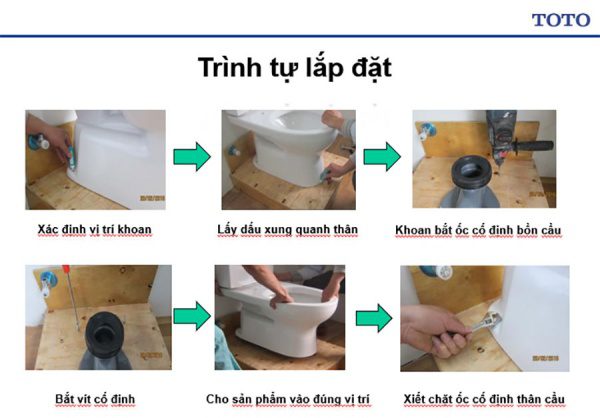 TOTO

Trình tự lắp đặt

Xác định vị trí khoan

Lấy dấu xung quanh thân

Khoan bắt ốc cố định bồn cầu

Bắt vít cố định

Cho sản phẩm vào đúng vị trí

Xiết chặt ốc cố định thân cầu