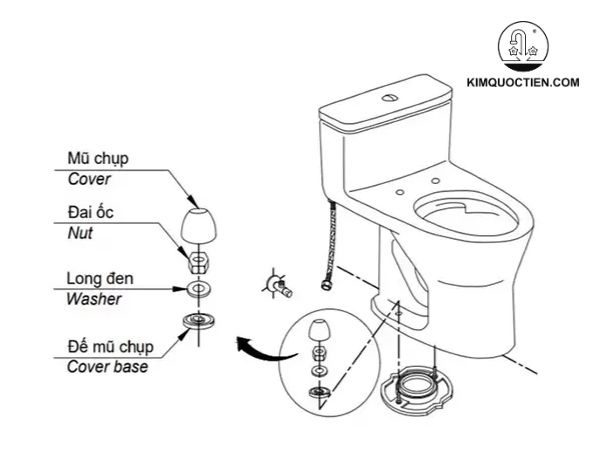 KIMQUOCTIEN.COM

Mũ chụp
Cover

Đai ốc
Nut

Long đen
Washer

Đế mũ chụp
Cover base