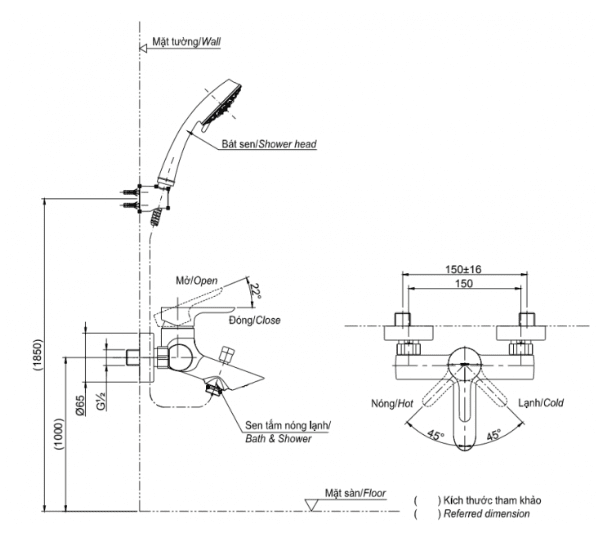 Mặt tường/Wall

Bát sen/Shower head

Mở/Open

22°

Đóng/Close

(1850)

(1000)

Ø65

G½

Sen tắm nóng lạnh/
Bath & Shower

150±16

150

Nóng/Hot

Lạnh/Cold

45°

45°

Mặt sàn/Floor

(   ) Kích thước tham khảo
(   ) Referred dimension